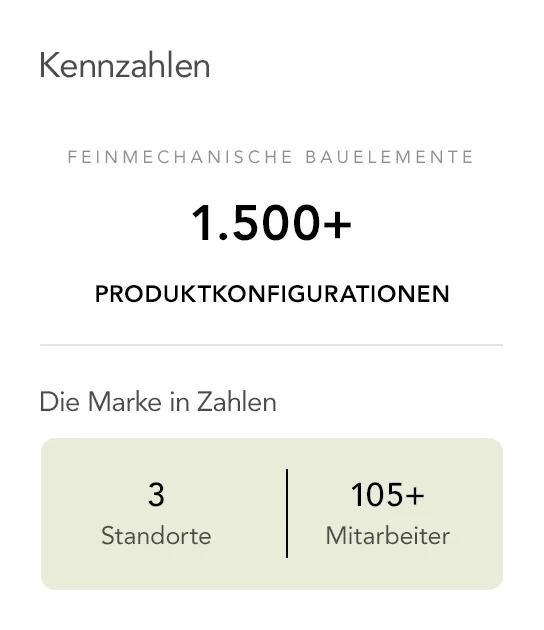 Kennzahlen

FEINMECHANISCHE BAUELEMENTE

1.500+

PRODUKTKONFIGURATIONEN

Die Marke in Zahlen

3
Standorte

105+
Mitarbeiter