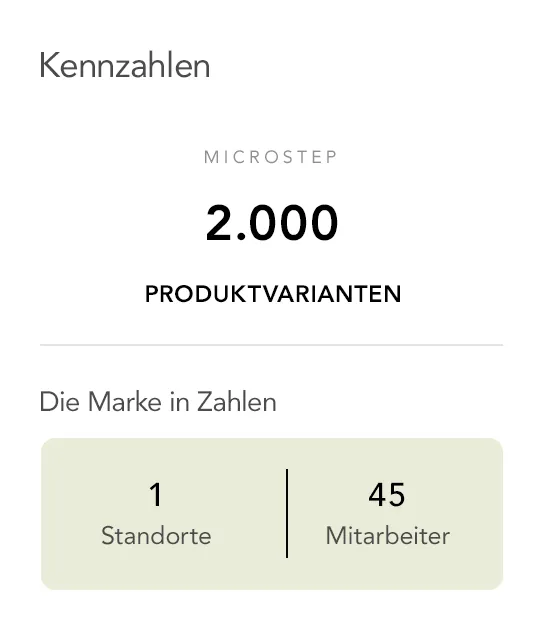 Kennzahlen

MICROSTEP

2.000

PRODUKTVARIANTEN

Die Marke in Zahlen

1
Standorte

45
Mitarbeiter