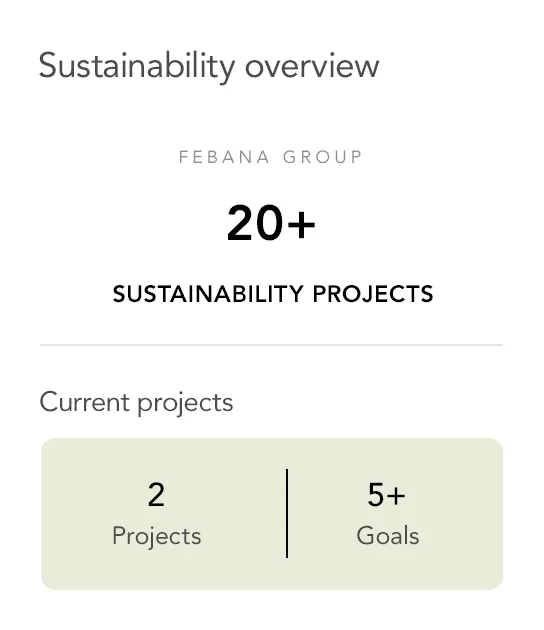 Sustainability overview

FEBANA GROUP

20+

SUSTAINABILITY PROJECTS

Current projects

2
Projects

5+
Goals